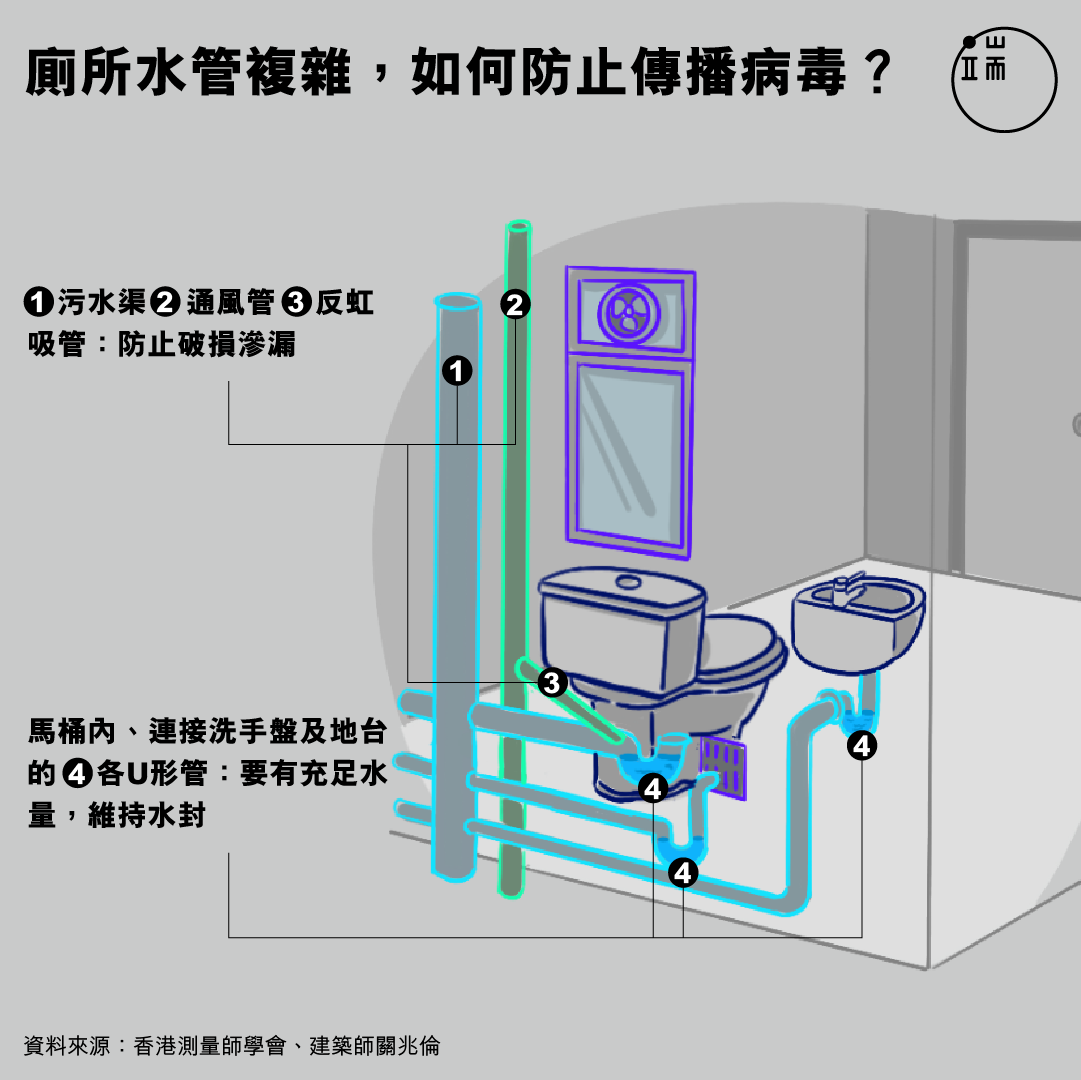 廁所水管複雜，如何防止傳播病毒？

端

❶污水渠❷通風管❸反虹吸管：防止破損滲漏

2

1

3

馬桶內、連接洗手盤及地台的❹各U形管：要有充足水量，維持水封

4

4

4

資料來源：香港測量師學會、建築師關兆倫